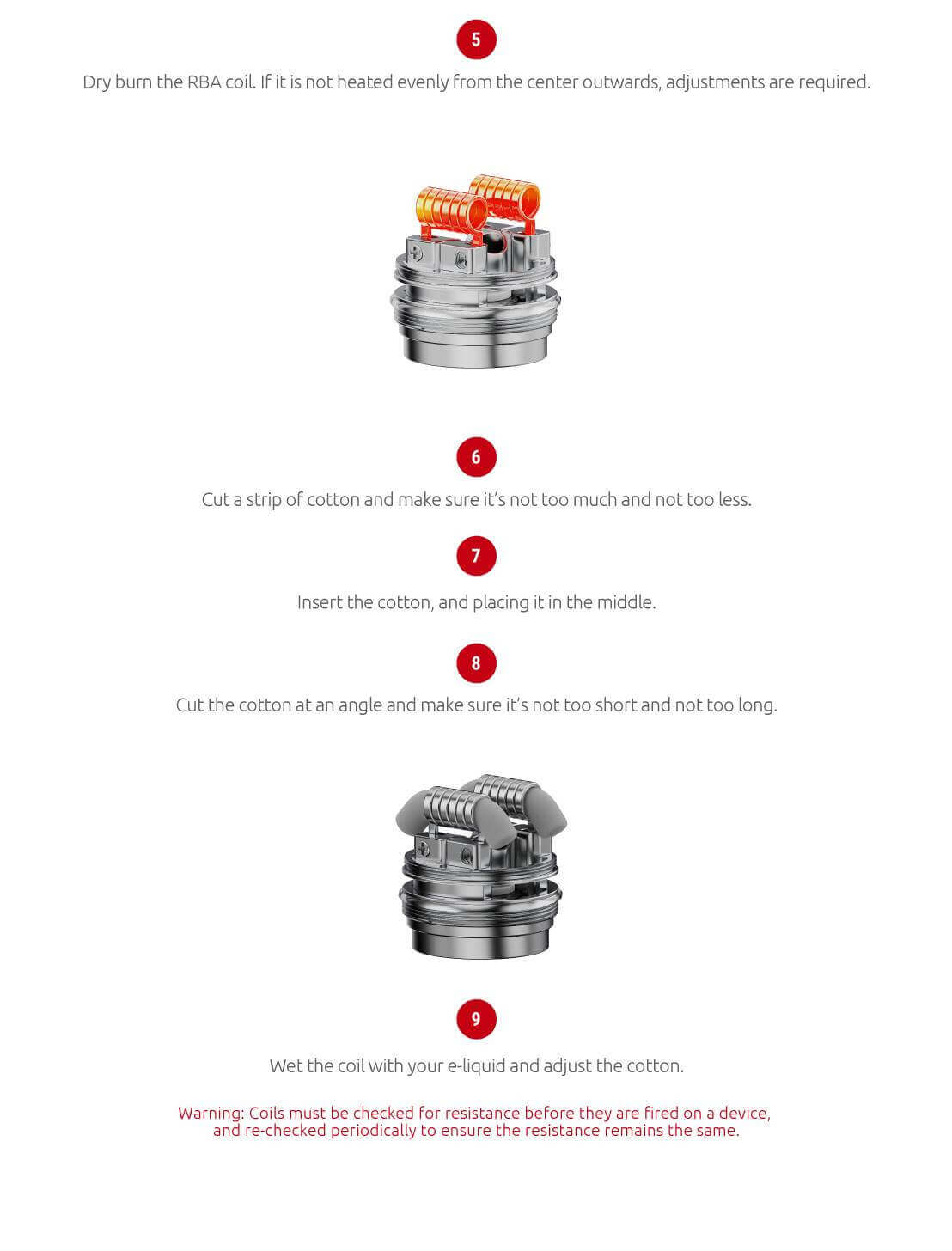 5

Dry burn the RBA coil. If it is not heated evenly from the center outwards, adjustments are required.

6

Cut a strip of cotton and make sure it's not too much and not too less.

7

Insert the cotton, and placing it in the middle.

8

Cut the cotton at an angle and make sure it's not too short and not too long.

9

Wet the coil with your e-liquid and adjust the cotton.

Warning: Coils must be checked for resistance before they are fired on a device, and re-checked periodically to ensure the resistance remains the same.